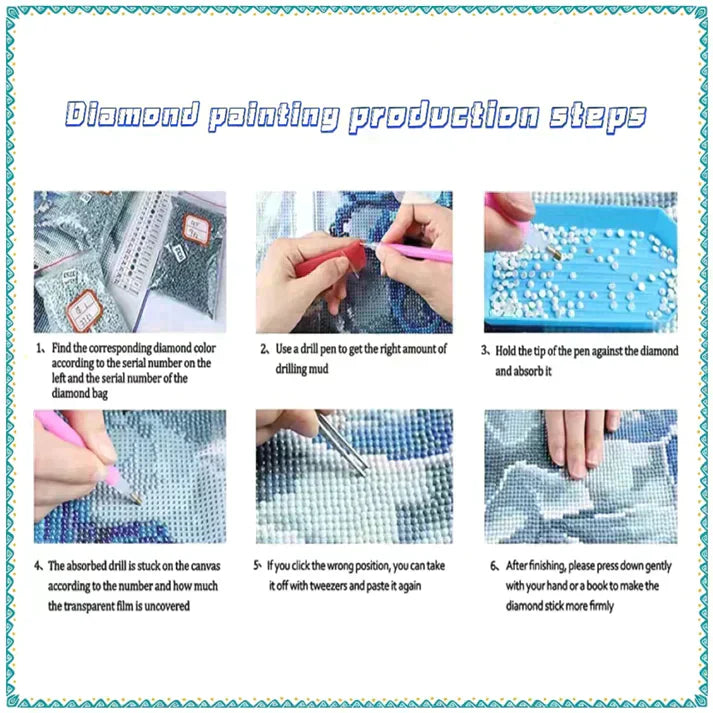 Diamond painting production steps

1、Find the corresponding diamond color according to the serial number on the left and the serial number of the diamond bag

2、Use a drill pen to get the right amount of drilling mud

3、Hold the tip of the pen against the diamond and absorb it

4、The absorbed drill is stuck on the canvas according to the number and how much the transparent film is uncovered

5、If you click the wrong position, you can take it off with tweezers and paste it again

6、After finishing, please press down gently with your hand or a book to make the diamond stick more firmly