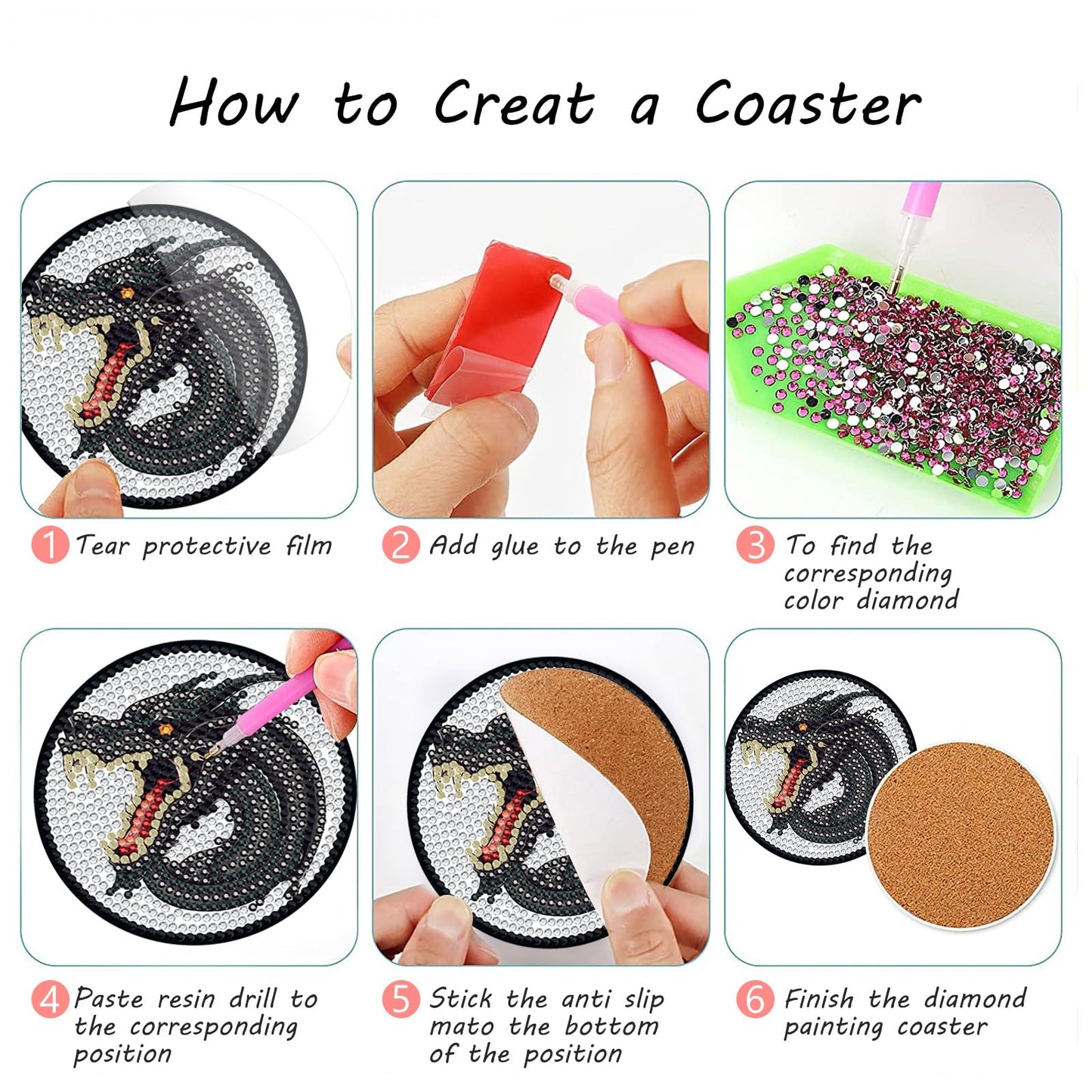 How to Creat a Coaster

1 Tear protective film

2 Add glue to the pen

3 To find the corresponding color diamond

4 Paste resin drill to the corresponding position

5 Stick the anti slip mato the bottom of the position

6 Finish the diamond painting coaster