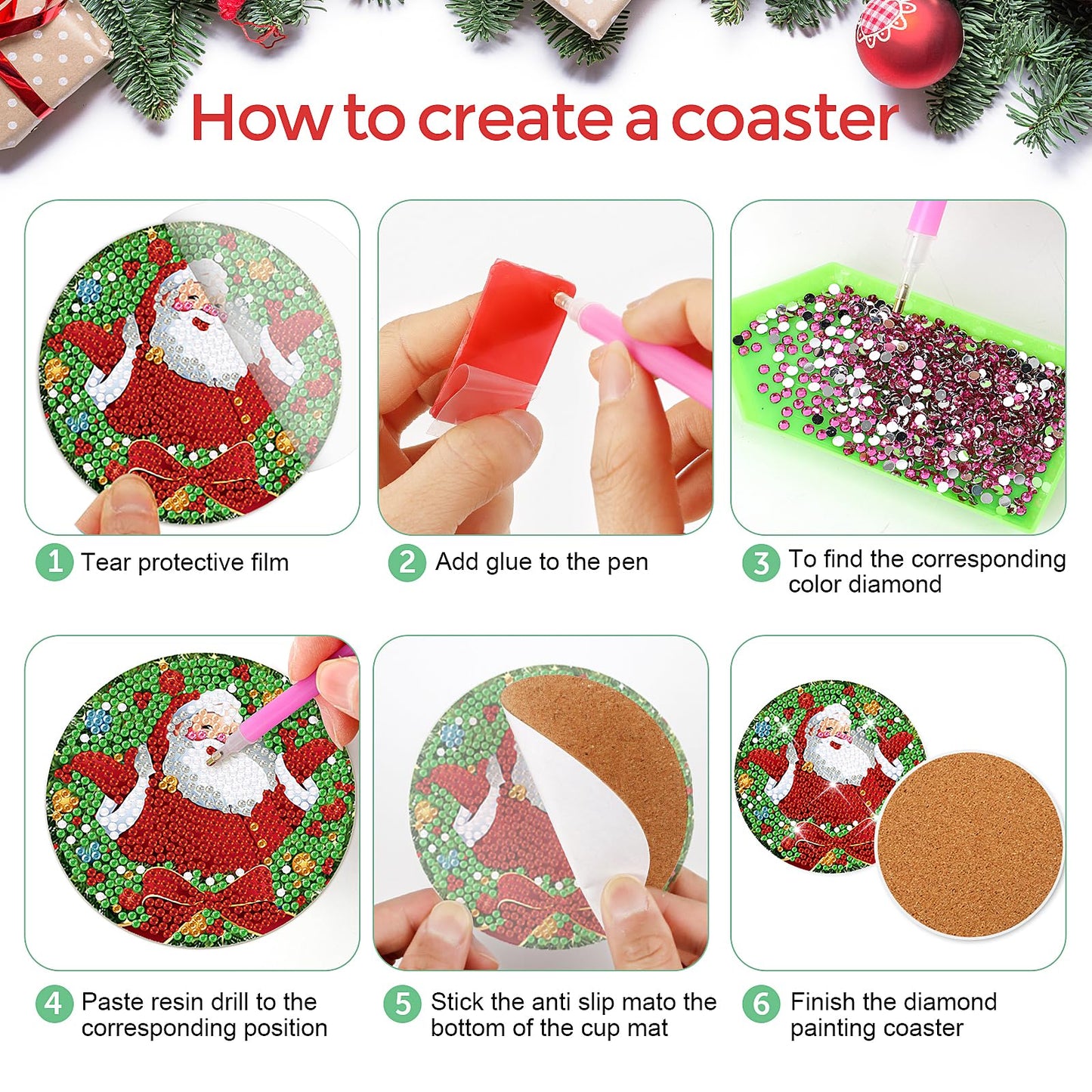 How to create a coaster

1 Tear protective film

2 Add glue to the pen

3 To find the corresponding color diamond

4 Paste resin drill to the corresponding position

5 Stick the anti slip mato the bottom of the cup mat

6 Finish the diamond painting coaster