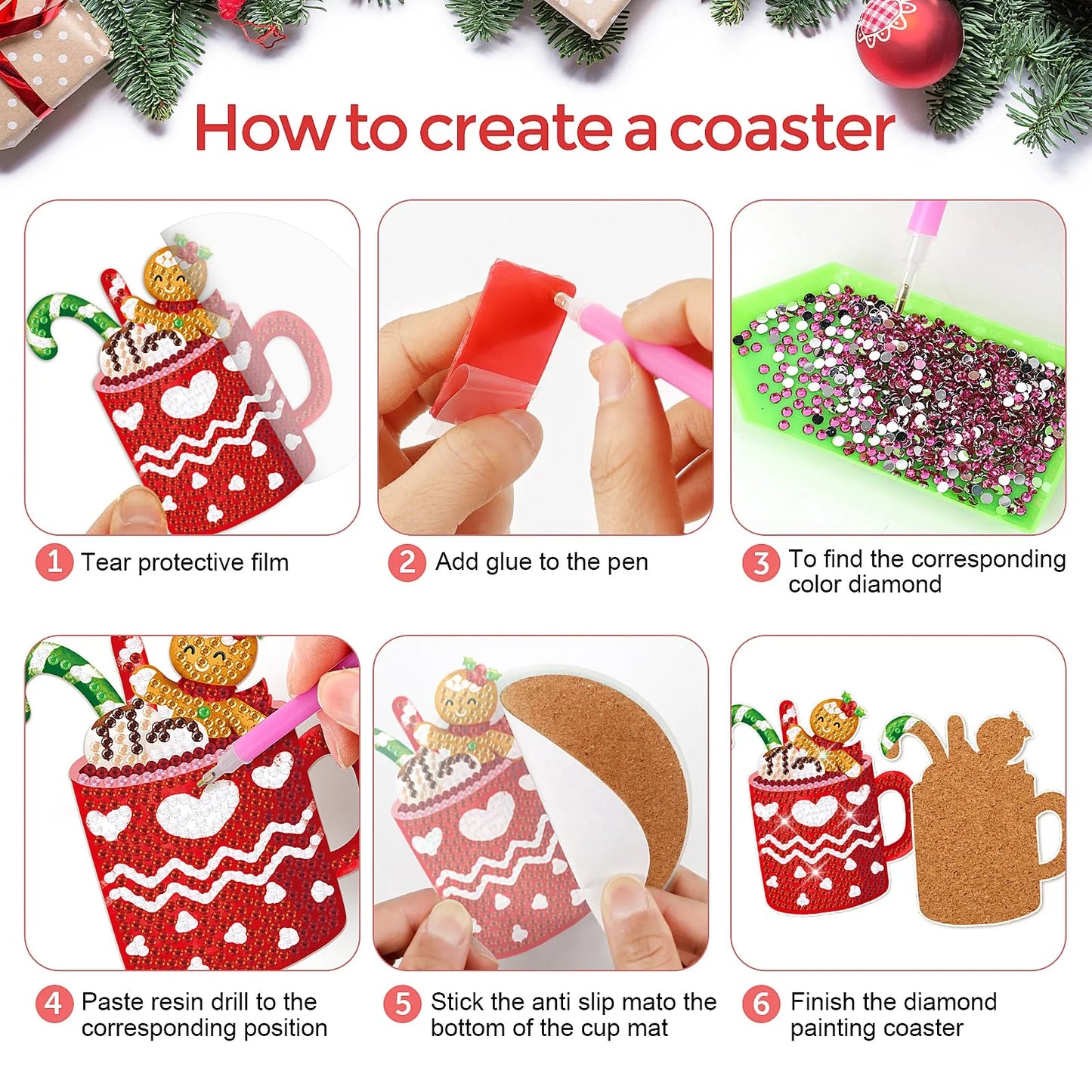 How to create a coaster

1 Tear protective film

2 Add glue to the pen

3 To find the corresponding color diamond

4 Paste resin drill to the corresponding position

5 Stick the anti slip mato the bottom of the cup mat

6 Finish the diamond painting coaster