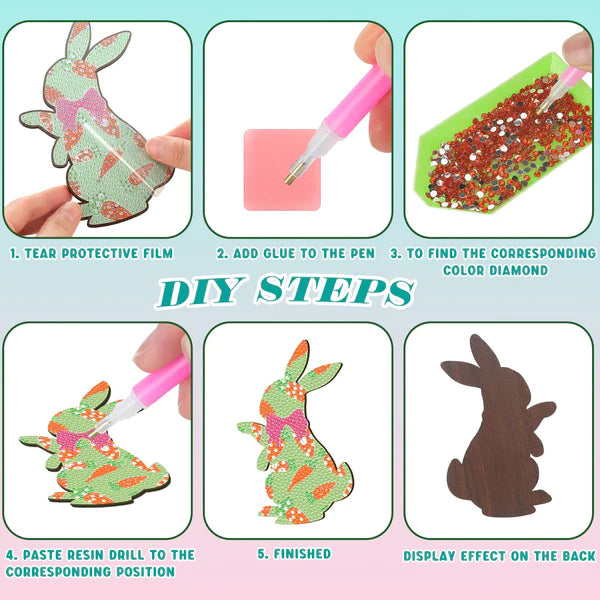 1. TEAR PROTECTIVE FILM

2. ADD GLUE TO THE PEN

3. TO FIND THE CORRESPONDING COLOR DIAMOND

DIY STEPS

4. PASTE RESIN DRILL TO THE CORRESPONDING POSITION

5. FINISHED

DISPLAY EFFECT ON THE BACK