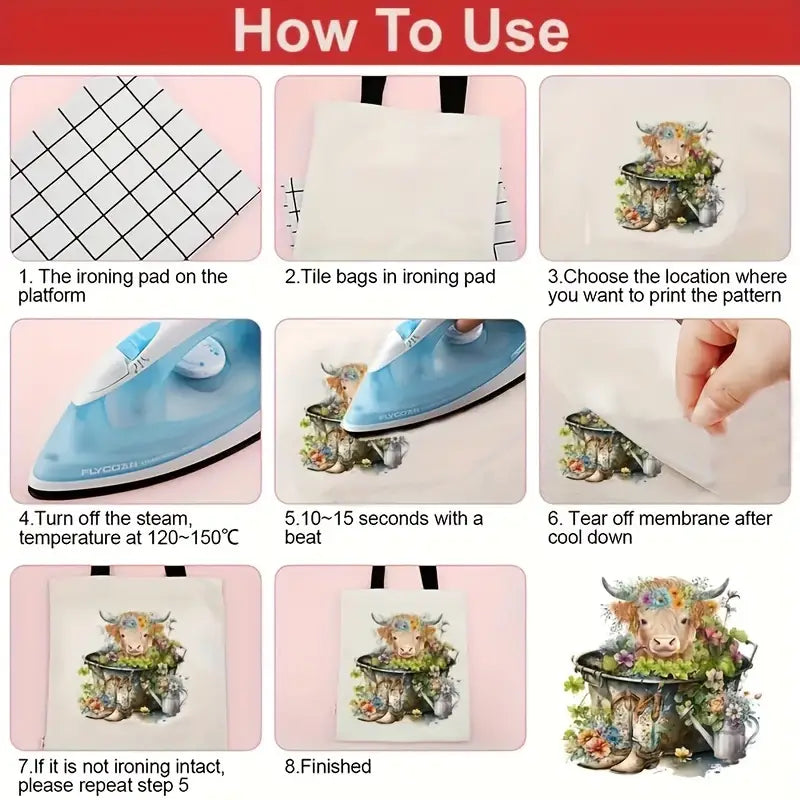 How To Use

1. The ironing pad on the platform

2.Tile bags in ironing pad

3.Choose the location where you want to print the pattern

FLYCO

FLYCO

4.Turn off the steam, temperature at 120~150℃

5.10~15 seconds with a beat

6. Tear off membrane after cool down

7.If it is not ironing intact, please repeat step 5

8.Finished