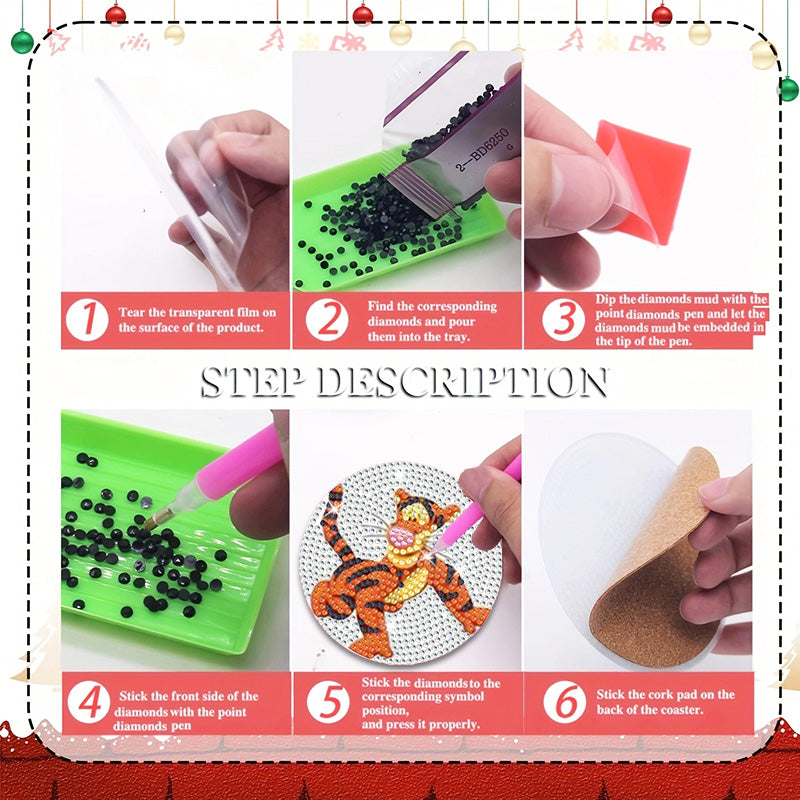 2—BD6250
G

1 Tear the transparent film on the surface of the product.

2 Find the corresponding diamonds and pour them into the tray.

3 Dip the diamonds mud with the point diamonds pen and let the diamonds mud be embedded in the tip of the pen.

STEP DESCRIPTION

4 Stick the front side of the diamonds with the point diamonds pen

5 Stick the diamonds to the corresponding symbol position, and press it properly.

6 Stick the cork pad on the back of the coaster.