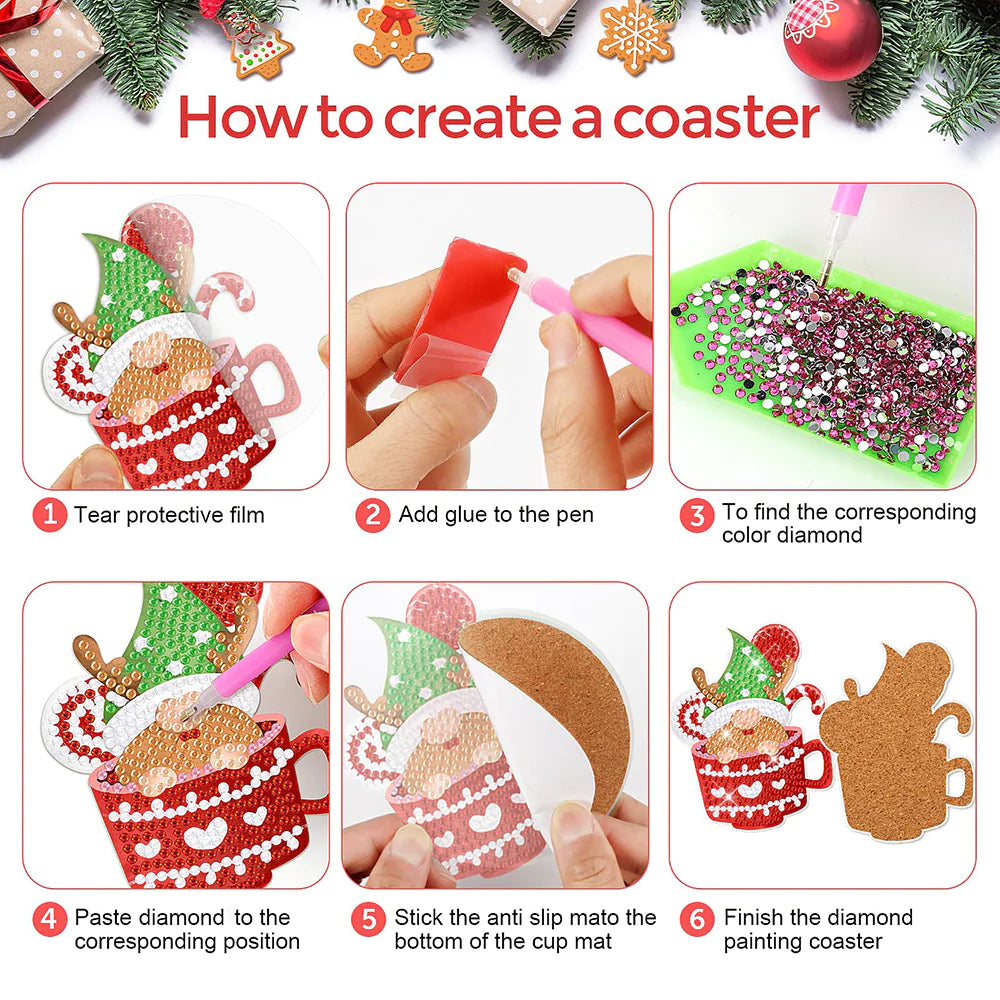 How to create a coaster

1 Tear protective film

2 Add glue to the pen

3 To find the corresponding color diamond

4 Paste diamond to the corresponding position

5 Stick the anti slip mato the bottom of the cup mat

6 Finish the diamond painting coaster