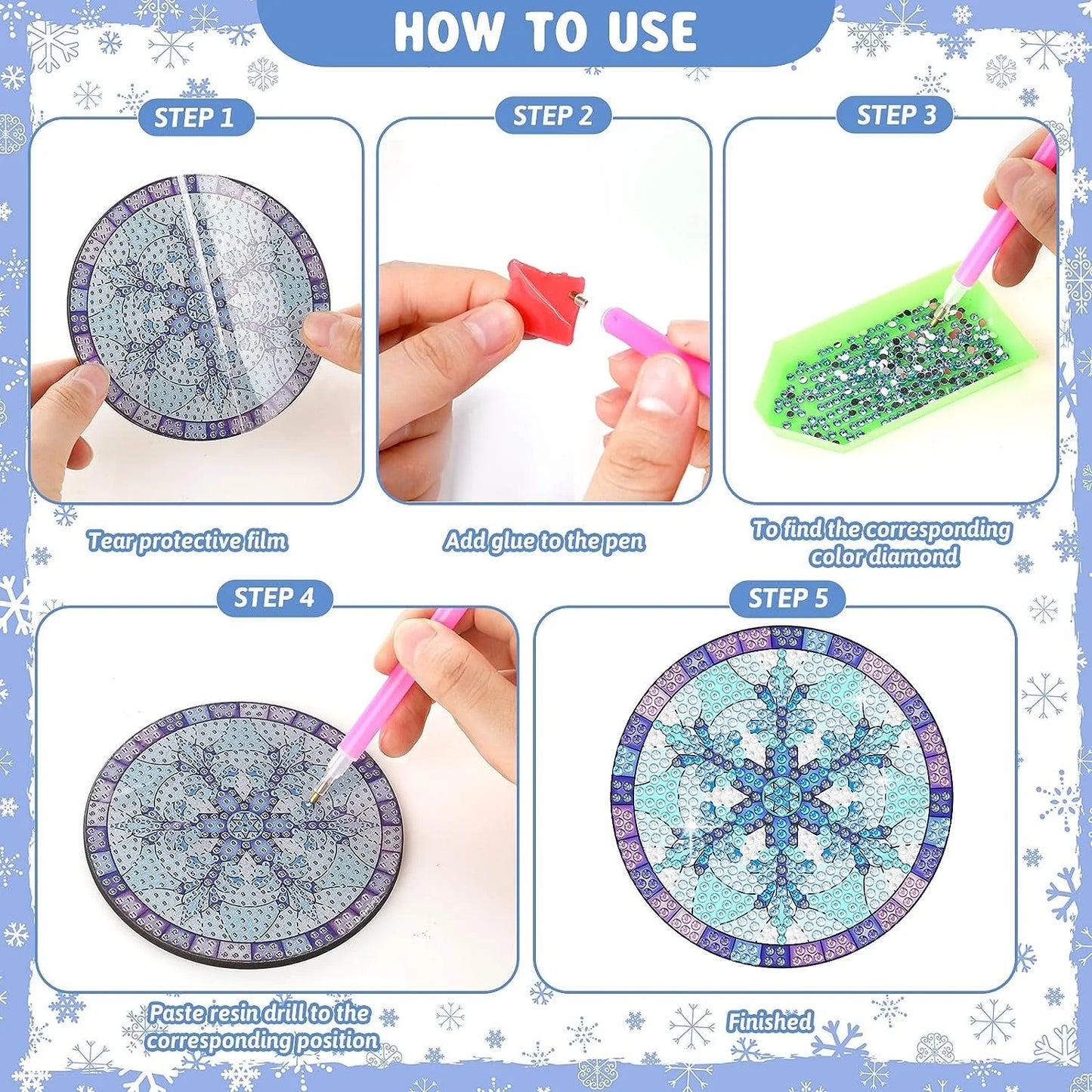 HOW TO USE

STEP 1

Tear protective film

STEP 2

Add glue to the pen

STEP 3

To find the corresponding color diamond

STEP 4

Paste resin drill to the corresponding position

STEP 5

Finished