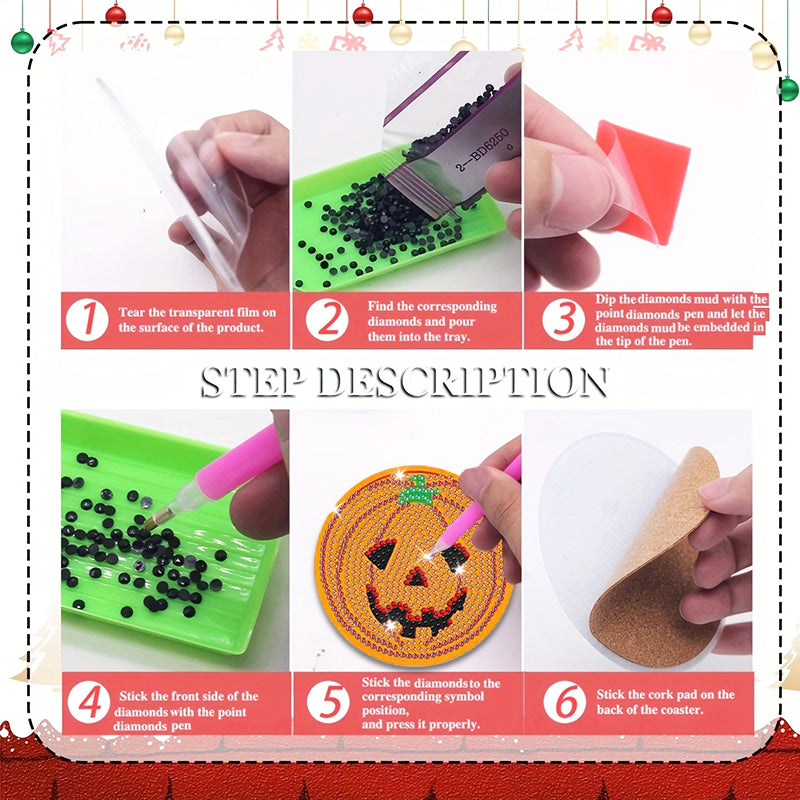 2-BD6250
G

1 Tear the transparent film on the surface of the product.

2 Find the corresponding diamonds and pour them into the tray.

3 Dip the diamonds mud with the point diamonds pen and let the diamonds mud be embedded in the tip of the pen.

STEP DESCRIPTION

4 Stick the front side of the diamonds with the point diamonds pen

5 Stick the diamonds to the corresponding symbol position, and press it properly.

6 Stick the cork pad on the back of the coaster.