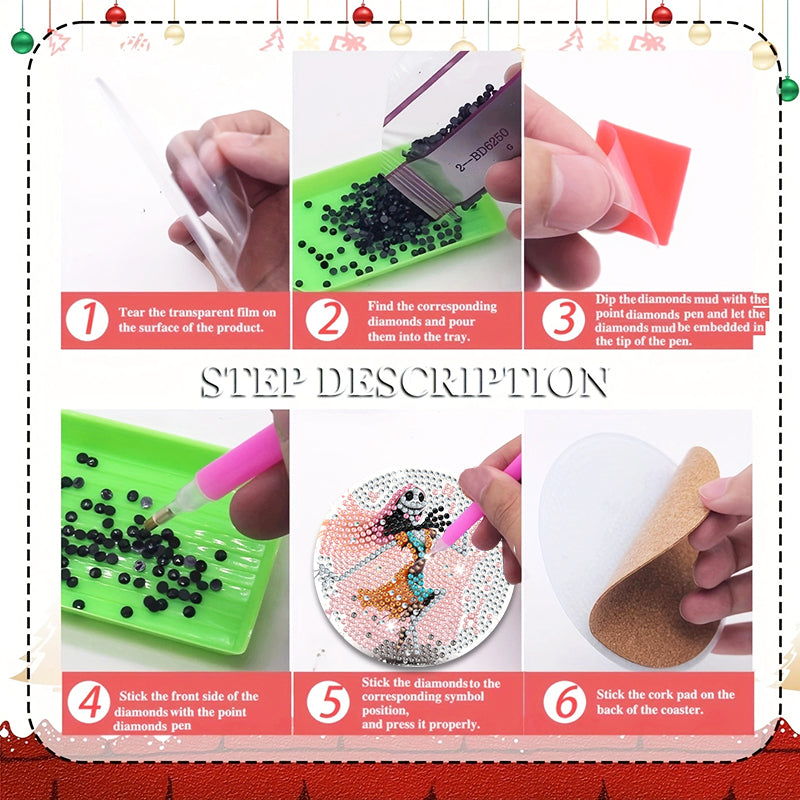 2—BD6250
G

1 Tear the transparent film on the surface of the product.

2 Find the corresponding diamonds and pour them into the tray.

3 Dip the diamonds mud with the point diamonds pen and let the diamonds mud be embedded in the tip of the pen.

STEP DESCRIPTION

4 Stick the front side of the diamonds with the point diamonds pen

5 Stick the diamonds to the corresponding symbol position, and press it properly.

6 Stick the cork pad on the back of the coaster.