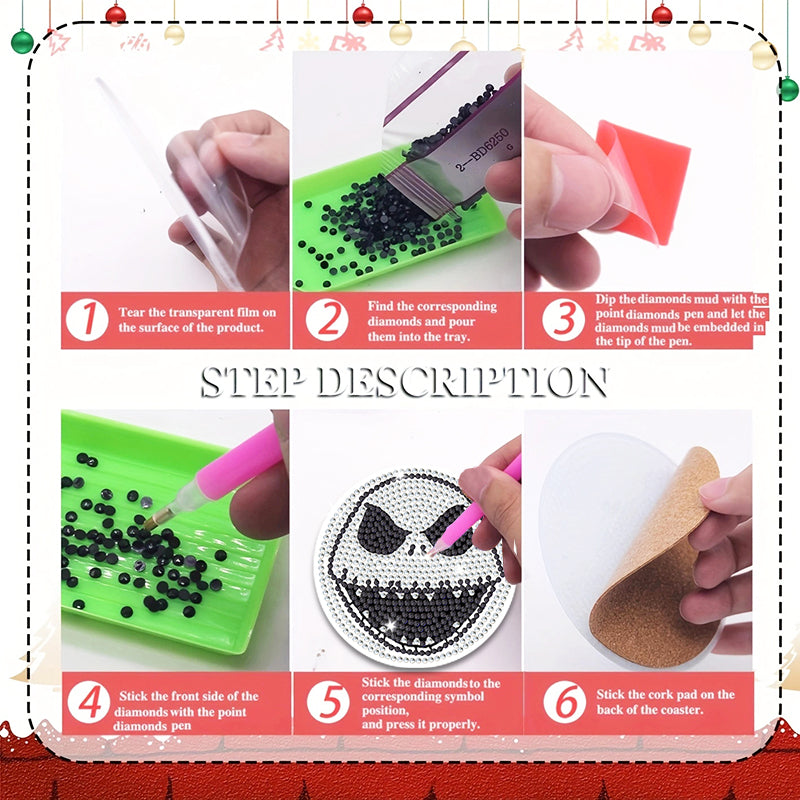 2—BD6250
G

1 Tear the transparent film on the surface of the product.

2 Find the corresponding diamonds and pour them into the tray.

3 Dip the diamonds mud with the point diamonds pen and let the diamonds mud be embedded in the tip of the pen.

STEP DESCRIPTION

4 Stick the front side of the diamonds with the point diamonds pen

5 Stick the diamonds to the corresponding symbol position, and press it properly.

6 Stick the cork pad on the back of the coaster.