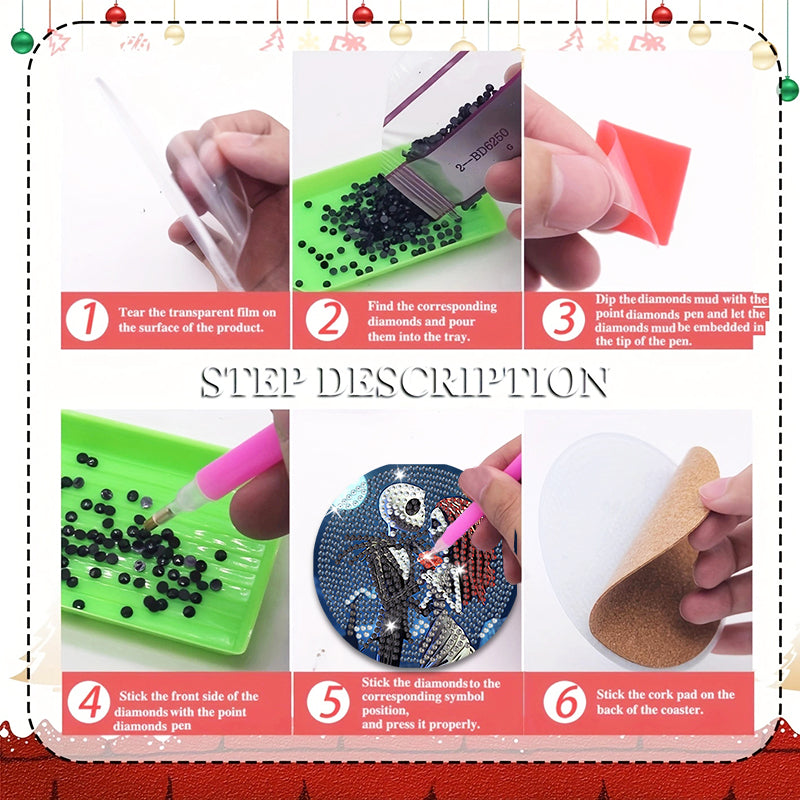 2—BD6250
G

1 Tear the transparent film on the surface of the product.

2 Find the corresponding diamonds and pour them into the tray.

3 Dip the diamonds mud with the point diamonds pen and let the diamonds mud be embedded in the tip of the pen.

STEP DESCRIPTION

4 Stick the front side of the diamonds with the point diamonds pen

5 Stick the diamonds to the corresponding symbol position, and press it properly.

6 Stick the cork pad on the back of the coaster.