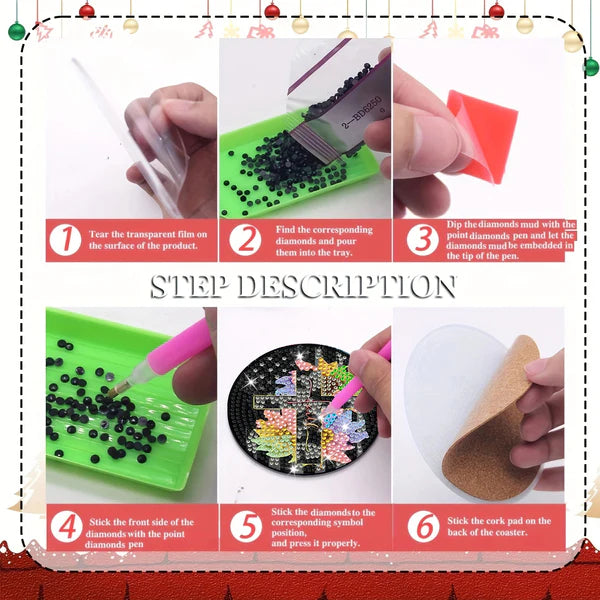 2—BD6250

1 Tear the transparent film on the surface of the product.

2 Find the corresponding diamonds and pour them into the tray.

3 Dip the diamonds mud with the point diamonds pen and let the diamonds mud be embedded in the tip of the pen.

STEP DESCRIPTION

4 Stick the front side of the diamonds with the point diamonds pen

5 Stick the diamonds to the corresponding symbol position, and press it properly.

6 Stick the cork pad on the back of the coaster.