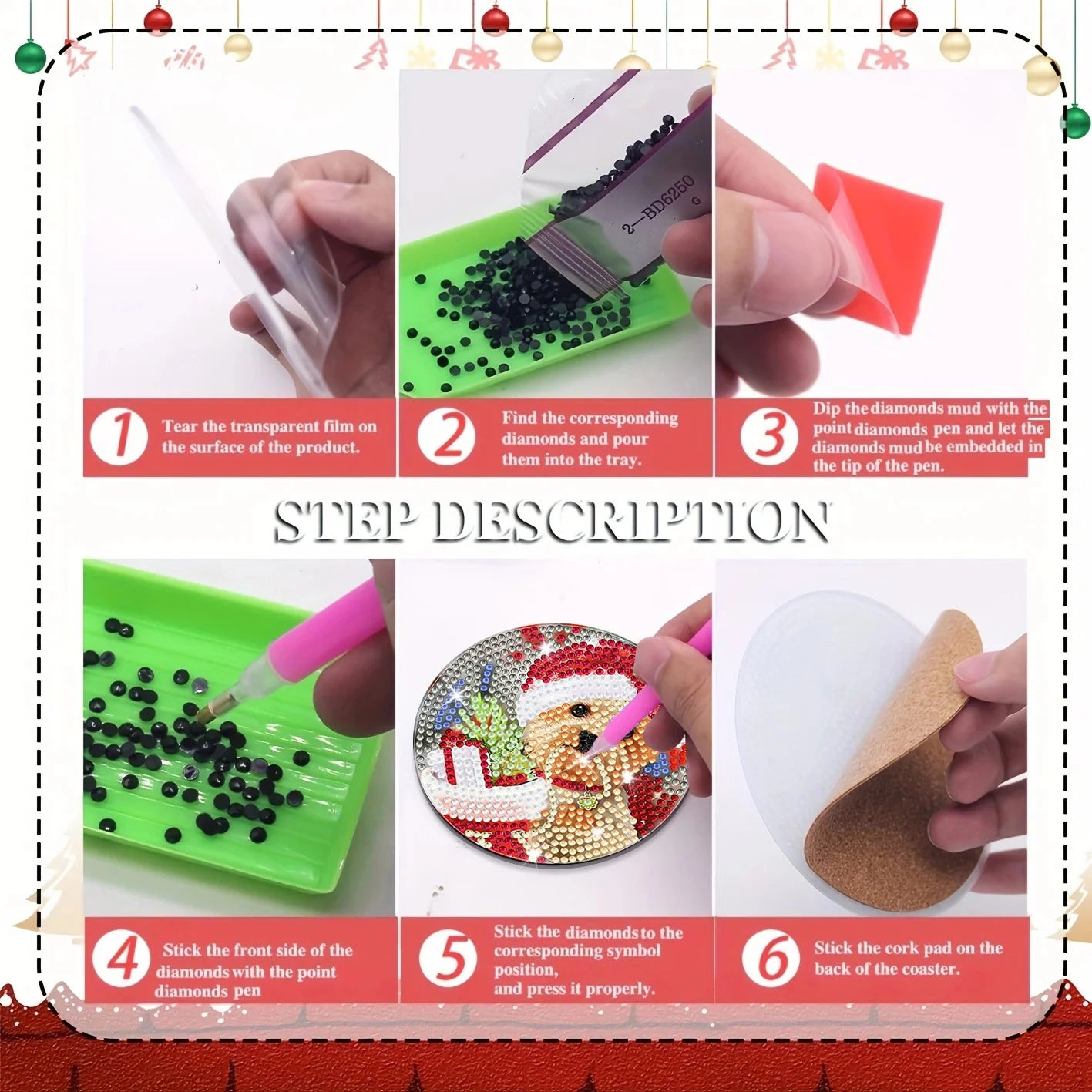 2—BD6250
G

1 Tear the transparent film on the surface of the product.

2 Find the corresponding diamonds and pour them into the tray.

3 Dip the diamonds mud with the point diamonds pen and let the diamonds mud be embedded in the tip of the pen.

STEP DESCRIPTION

4 Stick the front side of the diamonds with the point diamonds pen

5 Stick the diamonds to the corresponding symbol position, and press it properly.

6 Stick the cork pad on the back of the coaster.