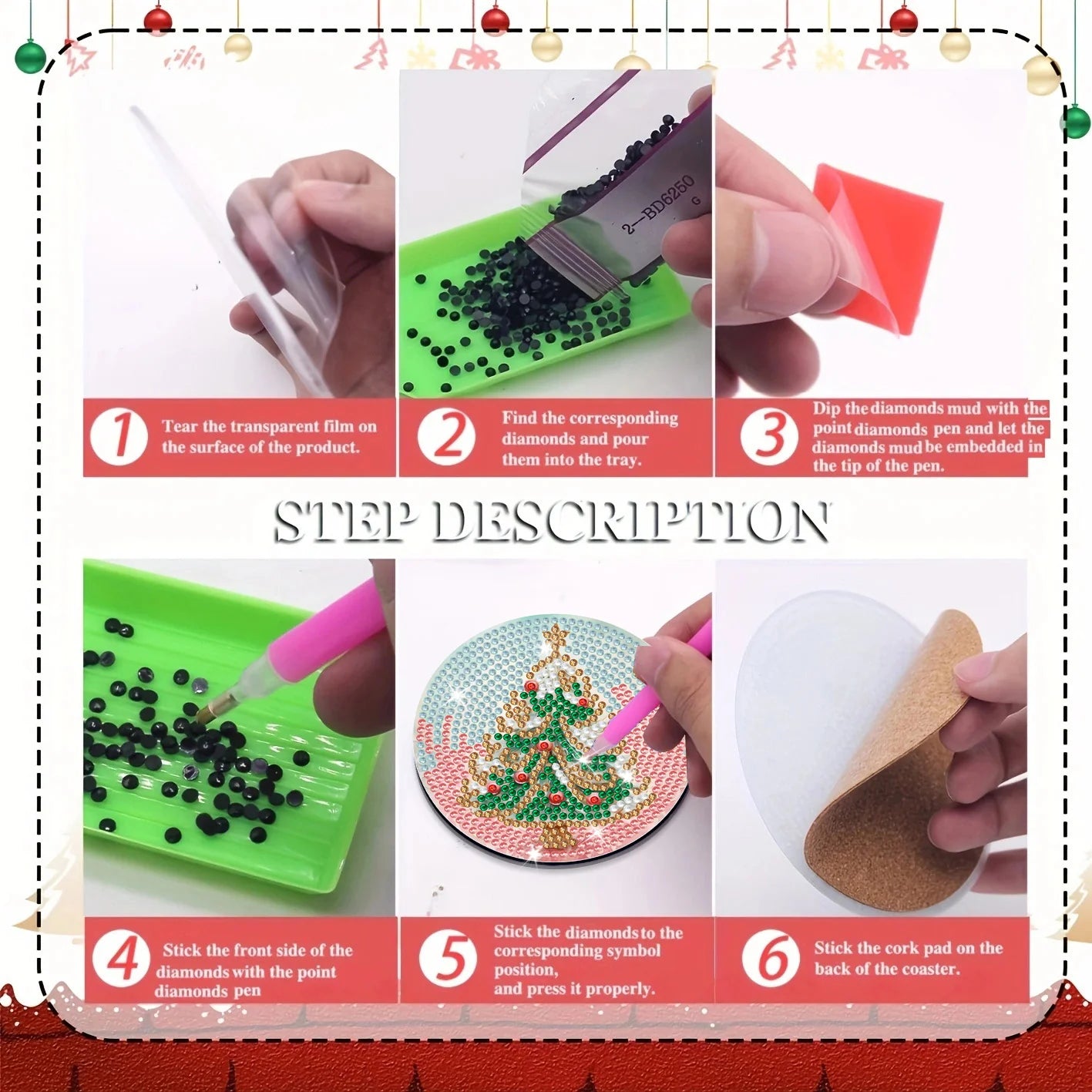 2—BD6250
G

1 Tear the transparent film on the surface of the product.

2 Find the corresponding diamonds and pour them into the tray.

3 Dip the diamonds mud with the point diamonds pen and let the diamonds mud be embedded in the tip of the pen.

STEP DESCRIPTION

4 Stick the front side of the diamonds with the point diamonds pen

5 Stick the diamonds to the corresponding symbol position,
and press it properly.

6 Stick the cork pad on the back of the coaster.